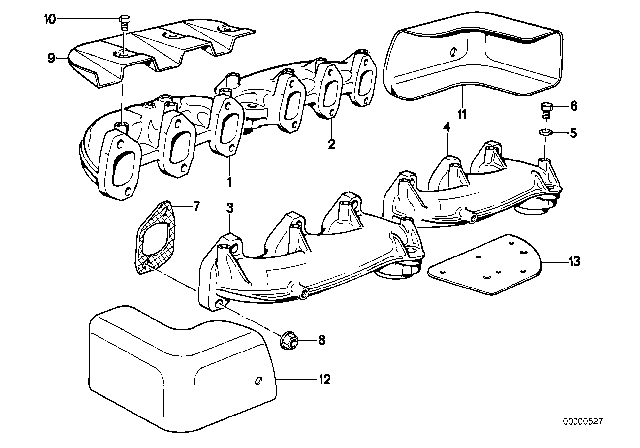 10
9
11
6
5
4
2
1
7
3
13
8
12
00000527