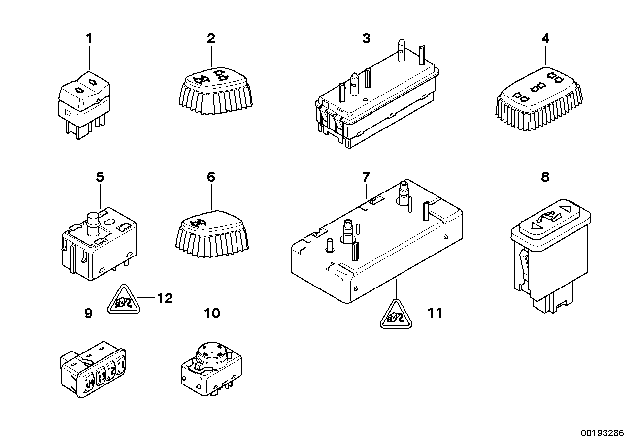 1
2
3
4
5
6
7
8
12
9
10
11
00193286