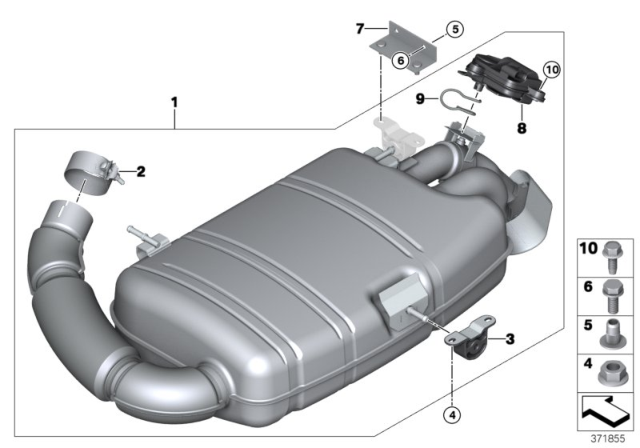 7
5
6
10
9
8
1
2
3
4
10
6
5
4
371855