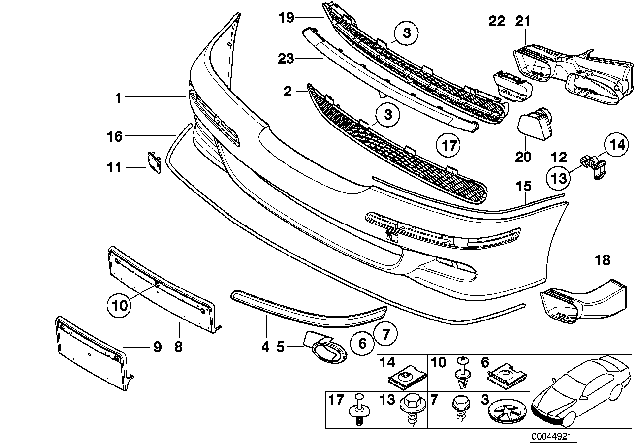 19
3
22
21
23
1
2
3
16
17
20
12
14
11
13
15
18
10
9
8
4
5
6
7
14
10
6
17
13
7
3
C004492