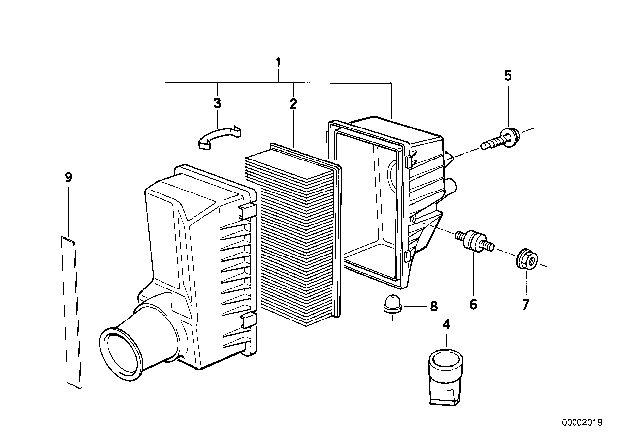 1
3
2
5
9
8
6
7
4
00002019