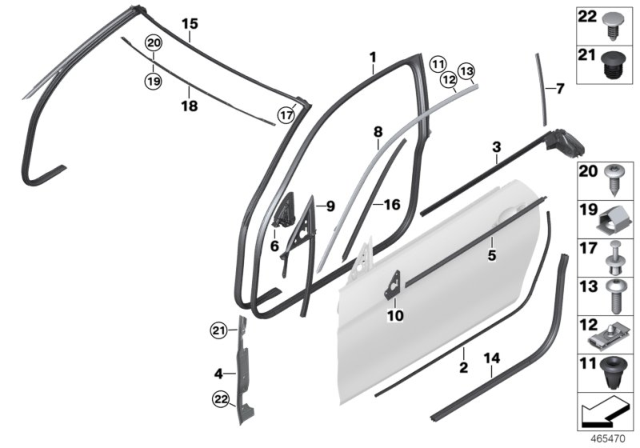 15
20
19
18
17
1
11
12
13
7
8
3
9
16
6
5
10
21
4
22
2
14
22
21
20
19
17
13
12
11
465470