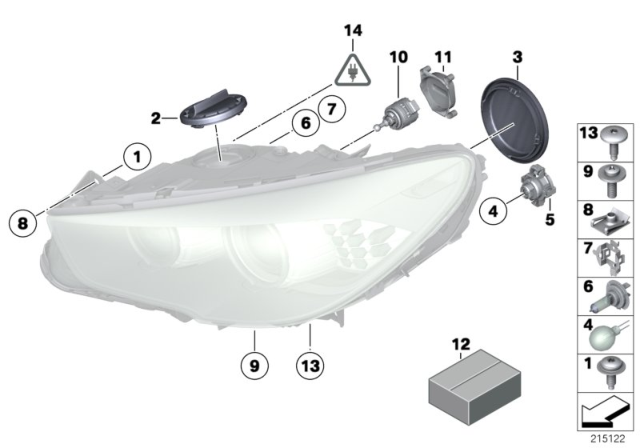 14
10
11
3
2
7
6
1
8
4
5
9
13
12
13
9
8
7
6
4
1
215122