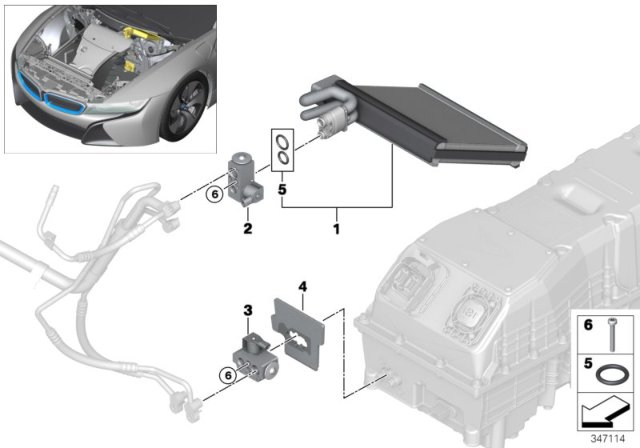 6
5
2
1
4
3
6
6
5
347114