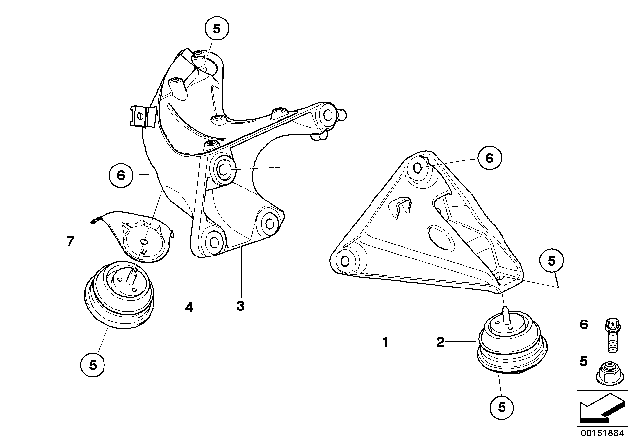 5

6

6

7

5

4

3

1

2

6

5

5

5

00151884