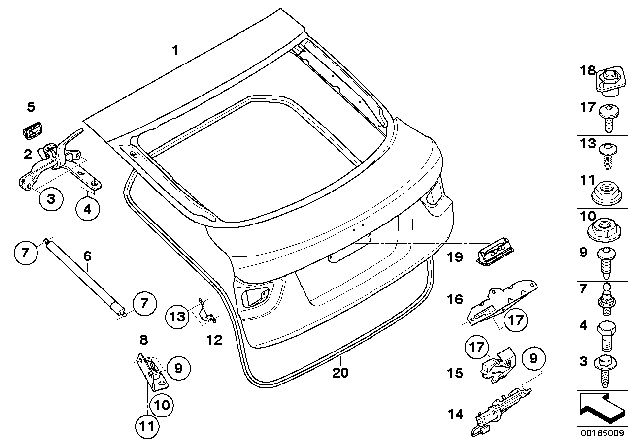 1
5
2
3
4
7
6
7
13
12
8
9
10
11
20
19
16
17
17
9
15
14
18
17
13
11
10
9
7
4
3
00185009