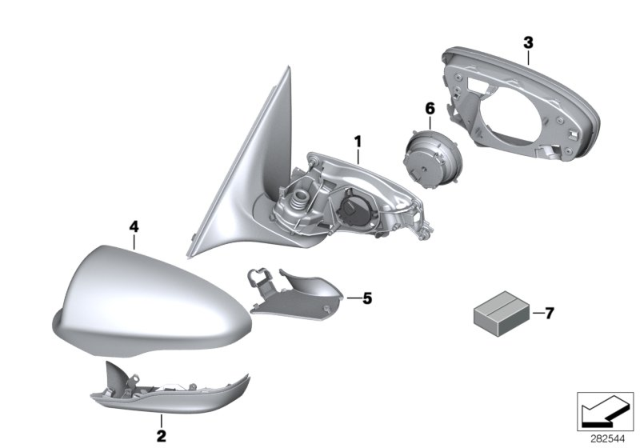 3
6
1
4
5
7
2
282544