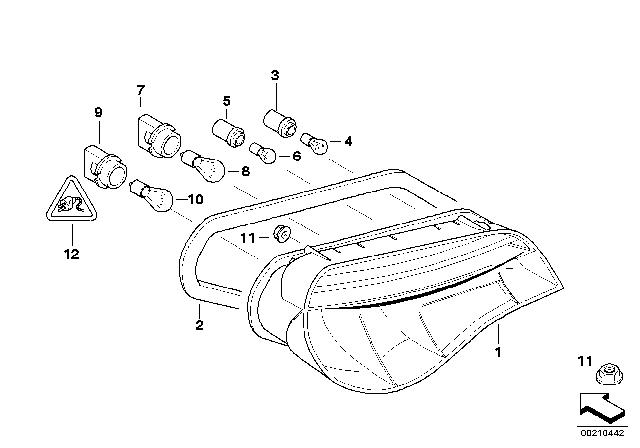 3
7
5
9
4
6
8
10
11
12
2
1
11
00210442