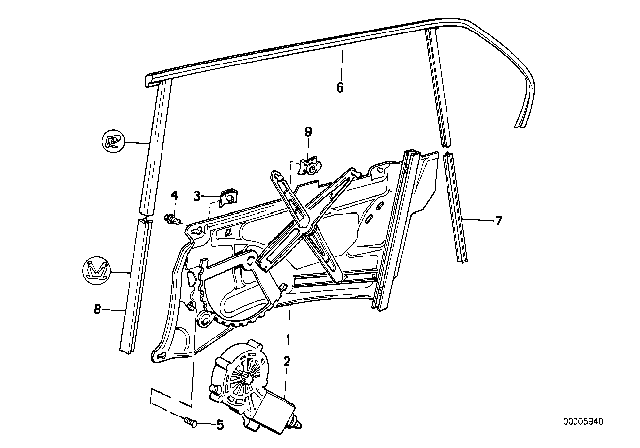 6
9
4
3
7
8
1
2
5
00005940