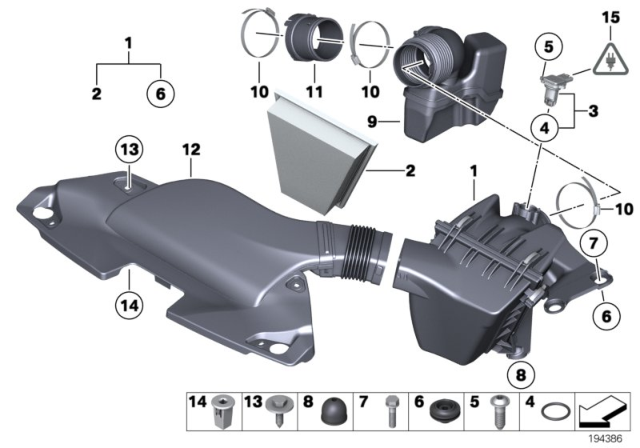 1
2
6
10
11
10
15
5
3
4
9
13
12
2
1
10
7
6
14
8
14 13 8 7 6 5 4
194386