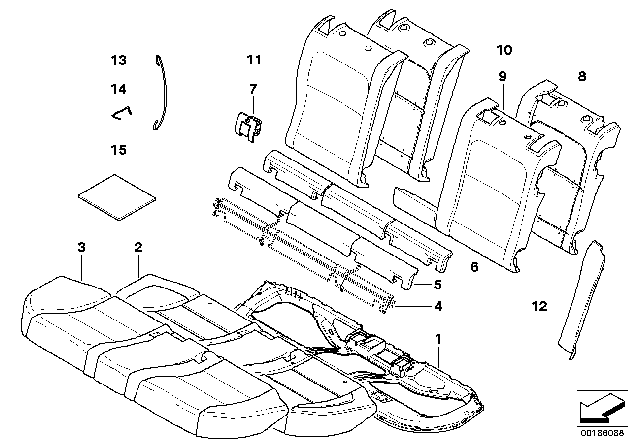 13
14
15
11
7
10
9
8
3
2
6
5
4
12
1
00186088