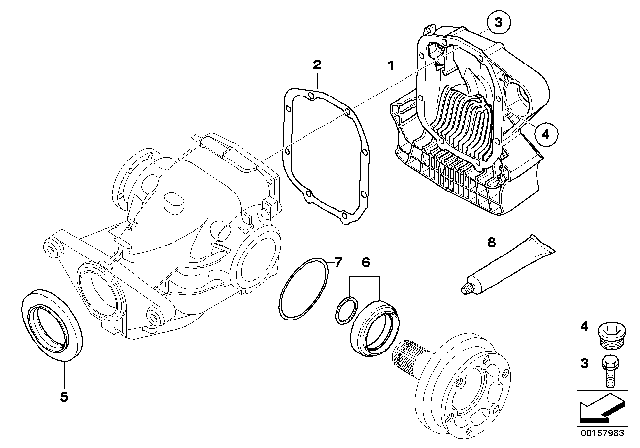 3
2
1
4
8
7
6
5
4
3
00157983