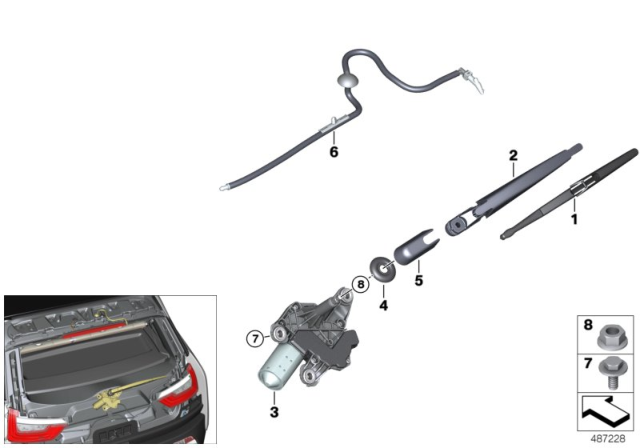 6
2
1
5
8
4
7
3
8
7
487228