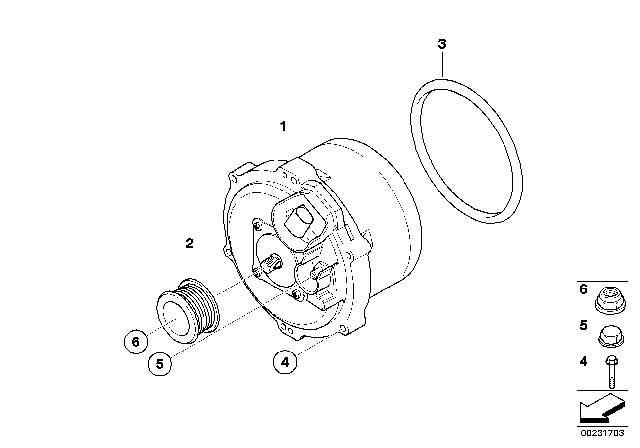 3
1
2
6
5
4
6
5
4
00231703