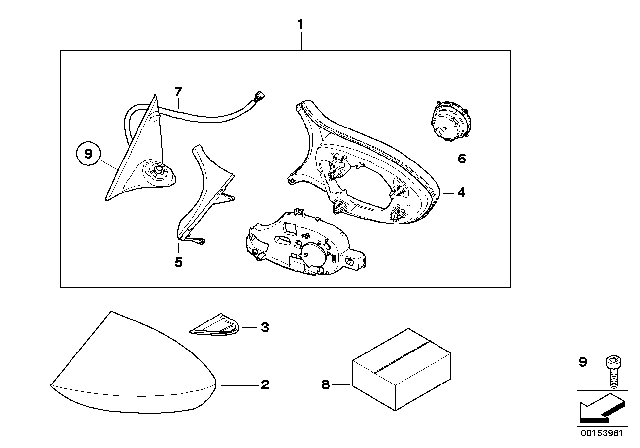 1

7

9

6

4

5

3

2

8

9

00153981