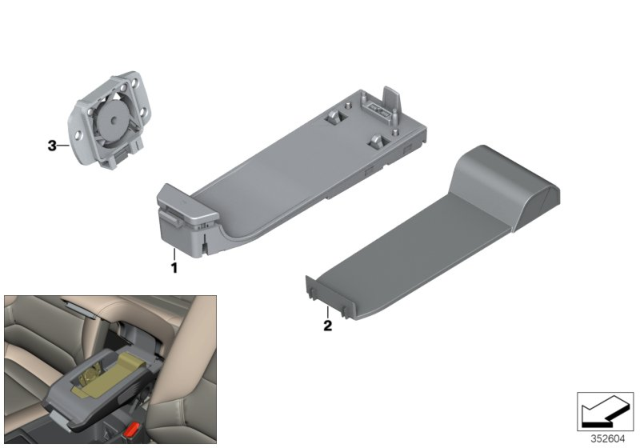 3
1
2
352604