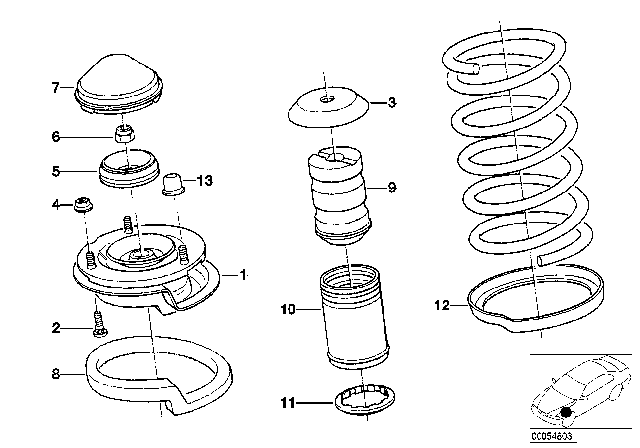 7
6
5
13
4
1
2
8
3
9
10
11
12
00054603