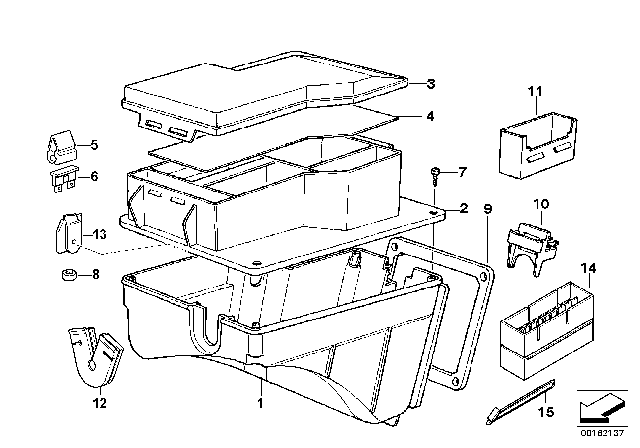 3
4
11
5
6
7
2
9
10
13
8
14
12
1
15
00182137