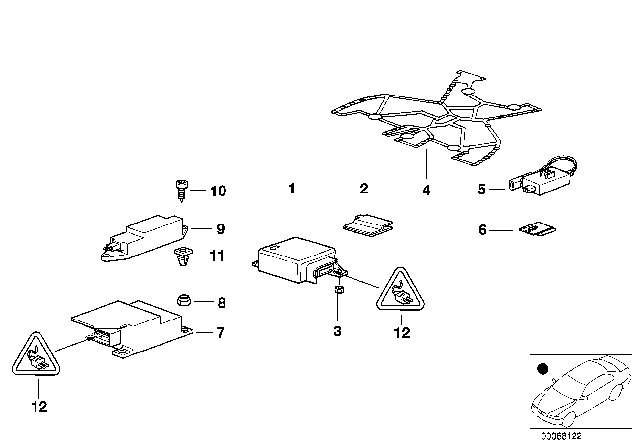 10
1
2
4
5
9
6
11
8
7
3
12
12
00068122