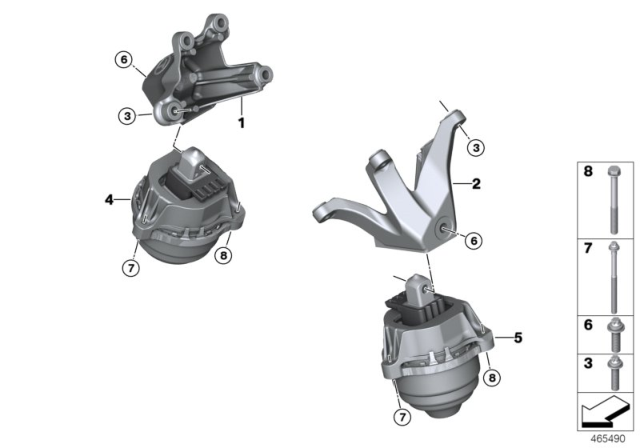 6
3
1
4
7
8
3
2
6
5
8
7
8
7
6
3
465490