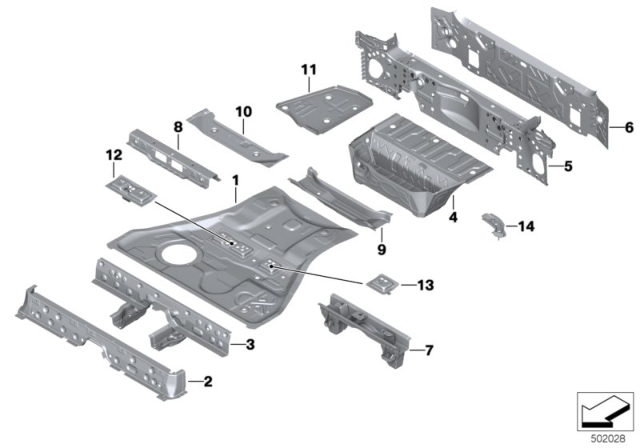 11
10
8
12
1
6
5
4
14
9
13
3
7
2
502028