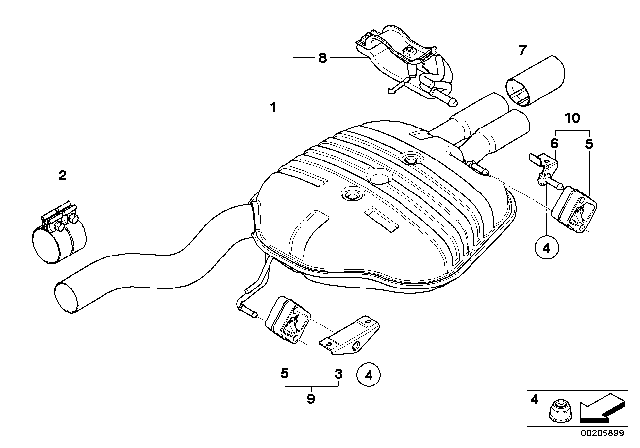 8
7
1
10
6
5
2
4
5
3
4
9
4
00205899