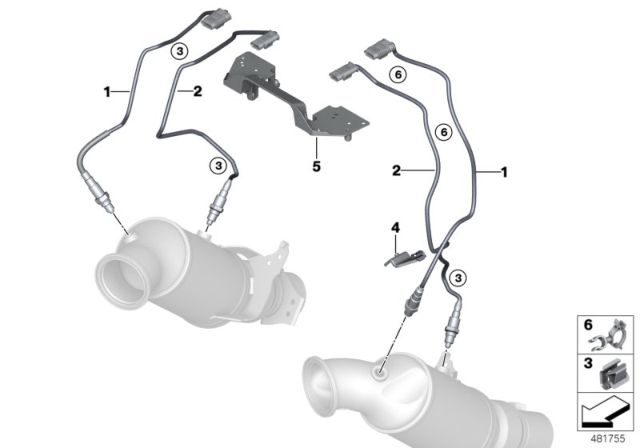 3
1
2
3
5
6
6
2
1
4
3
6
3
481755