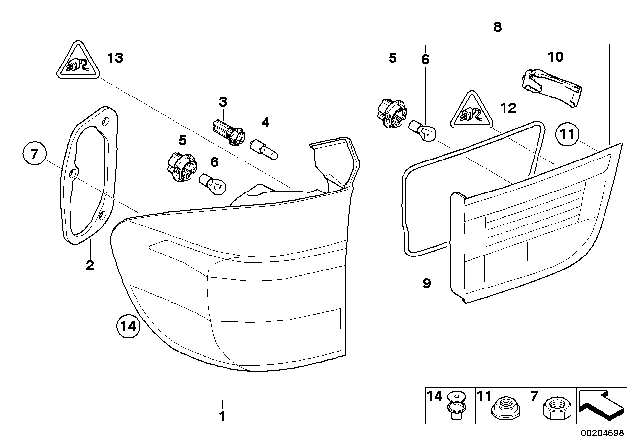 8

13

5

6

10

3

4

12

11

7

5

6

2

9

14

1

14

11

7

00204698