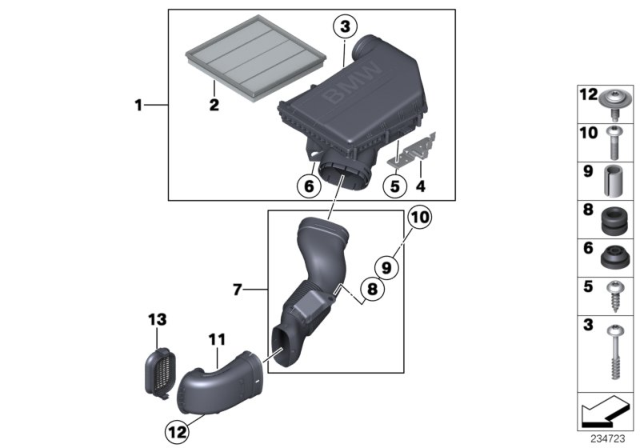 3
BMW
1
2
6
5
4
10
9
8
7
13
11
12
12
10
9
8
6
5
3
234723