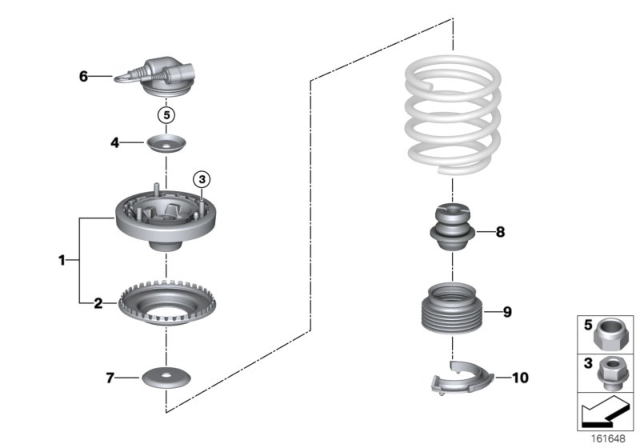 6
5
4
3
1
2
7
8
9
10
5
3
161648