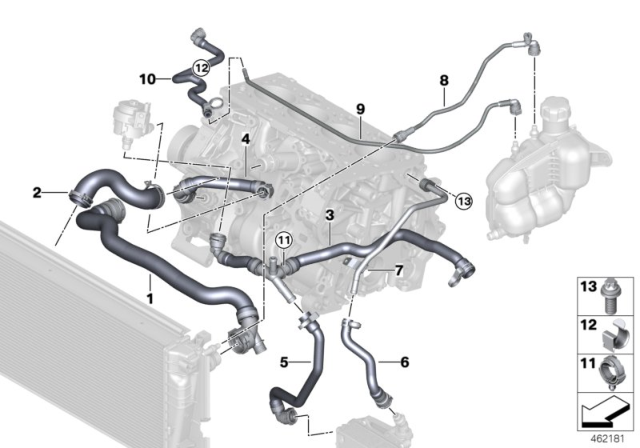 10
12
8
9
4
2
13
3
11
7
1
5
6
13
12
11
462181