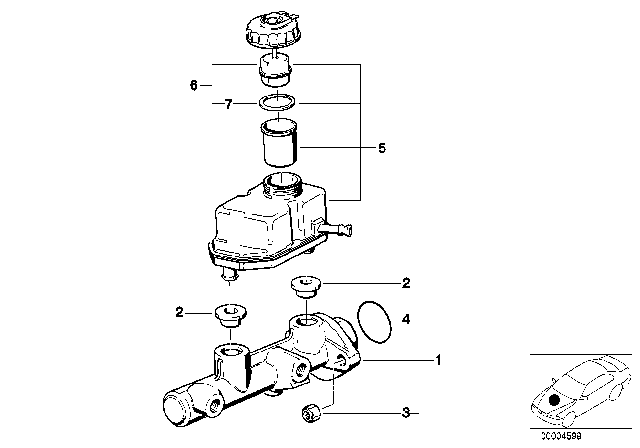 6
7
5
2
2
4
1
3
00004598