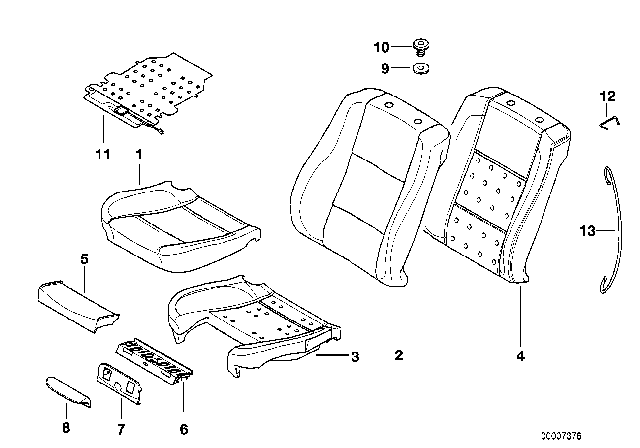 10
9
12
11
1
13
5
3
2
4
8
7
6
00007376