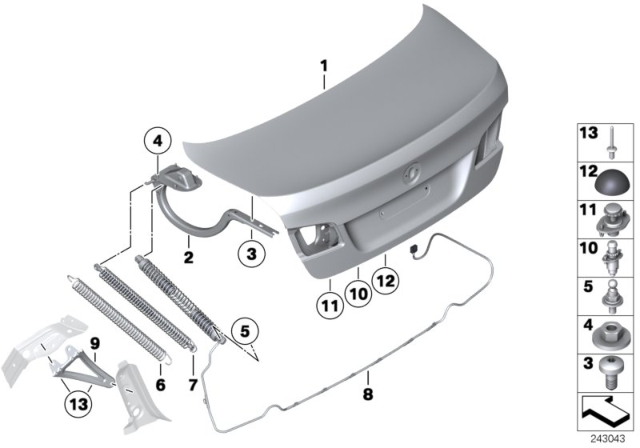 1
4
2
3
11
10
12
5
9
6
7
8
13
13
12
11
10
5
4
3
243043