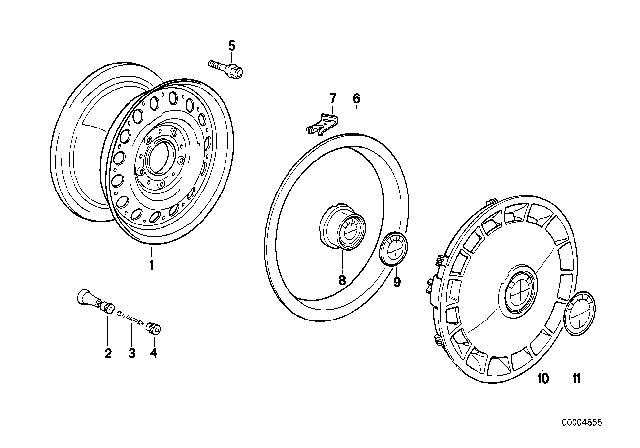 5
7 6
1
8
9
2 3 4
10 11
C0004555