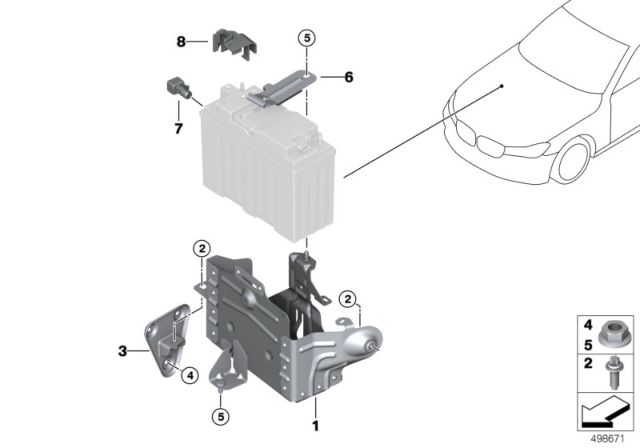 8
5
6
7
2
2
3
4
5
1
4
5
2
498671