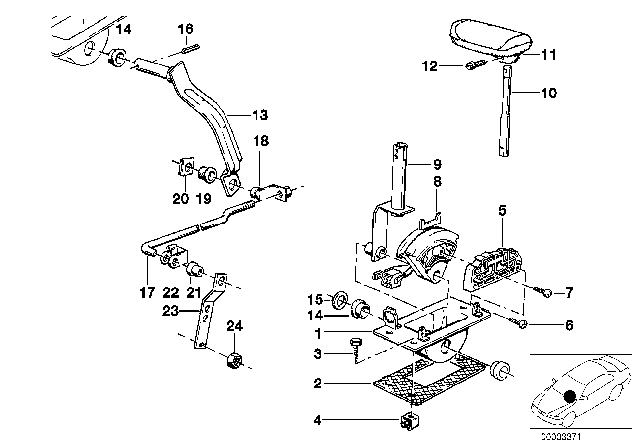 14
16
13
18
20 19
17 22 21
23
24
11
12
10
9
8
5
7
6
15
14
1
3
2
4
00003371