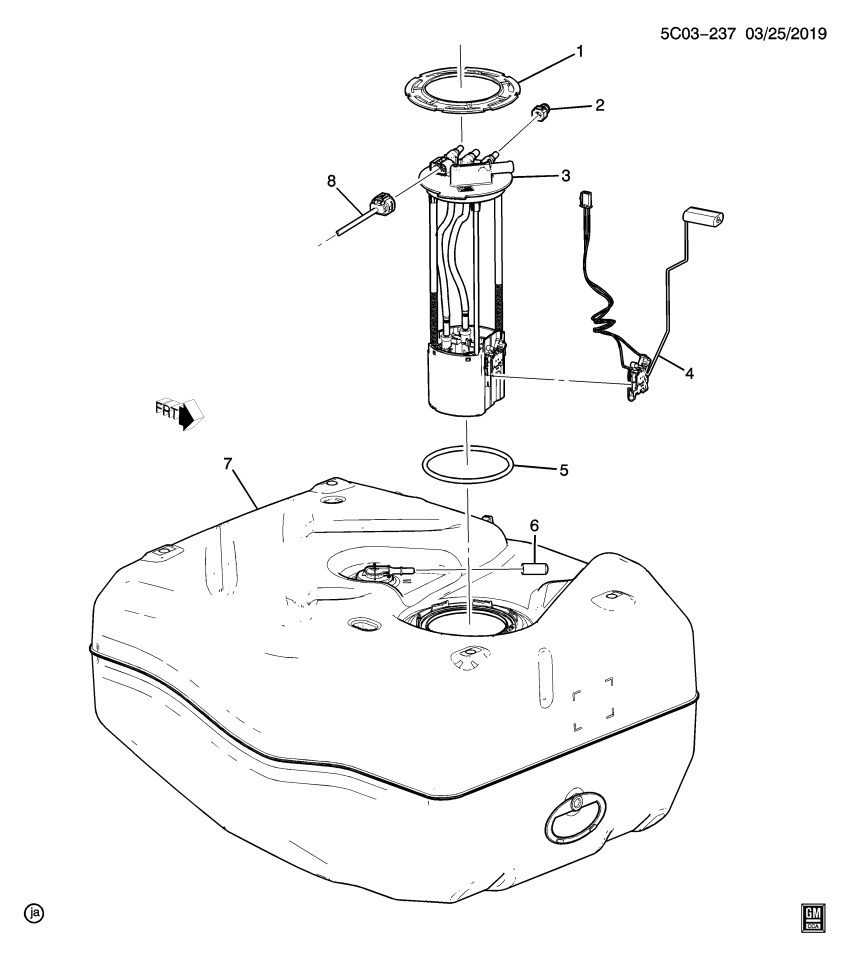 5C03-237 03/25/2019

1
2
8
3
4
FRT
5
7
6

ja

GM