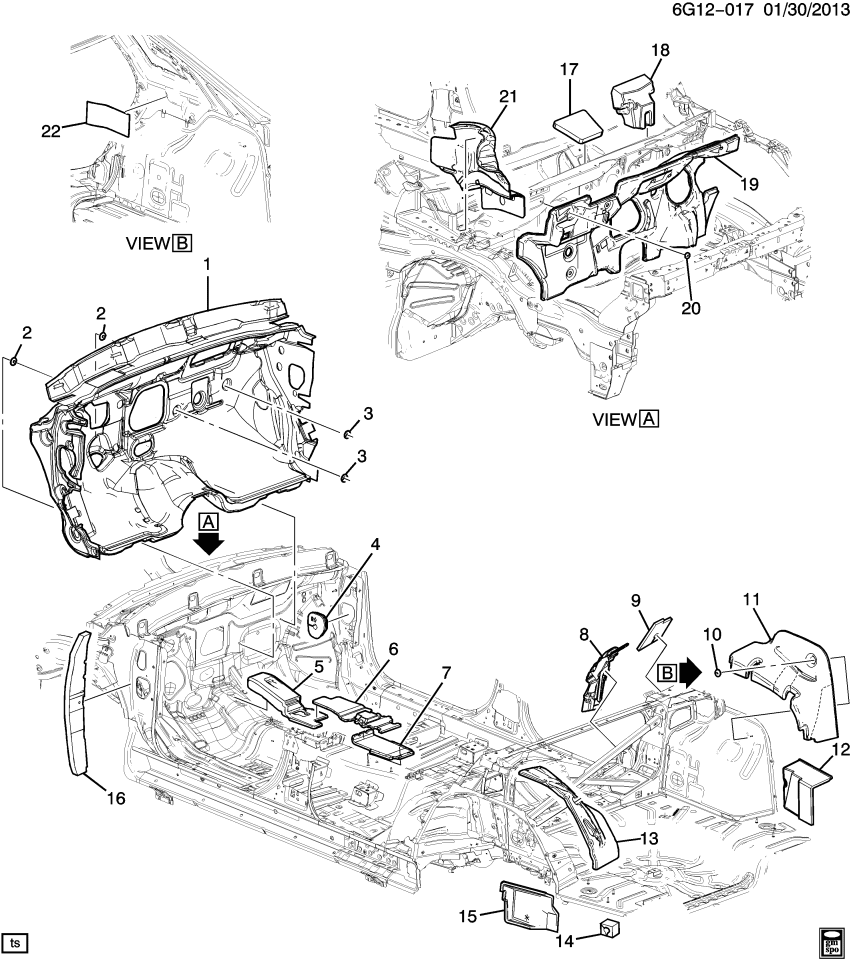 6G12-017 01/30/2013

22

VIEW B

21

17

18

19

20

VIEW A

1

2

2

3

3

A

4

5

6

7

8

9

B

10

11

12

13

14

15

16

ts

gm spo