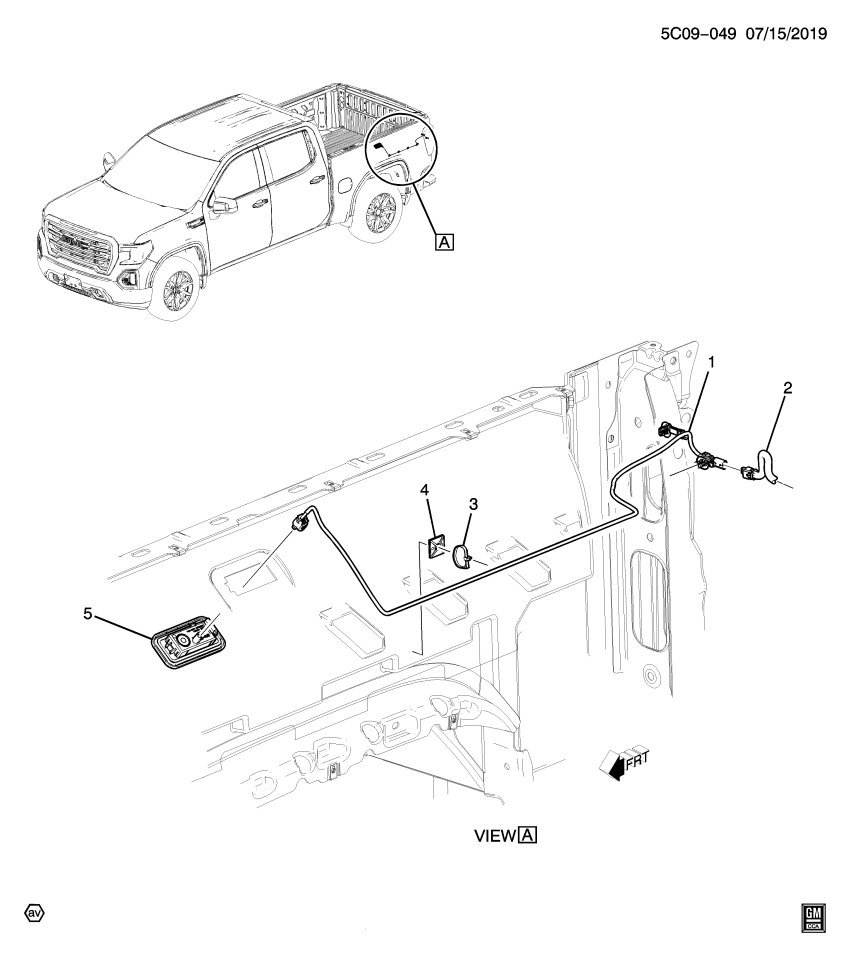 5C09-049 07/15/2019

A

1

2

4

3

5

FRT

VIEW A

av

GM