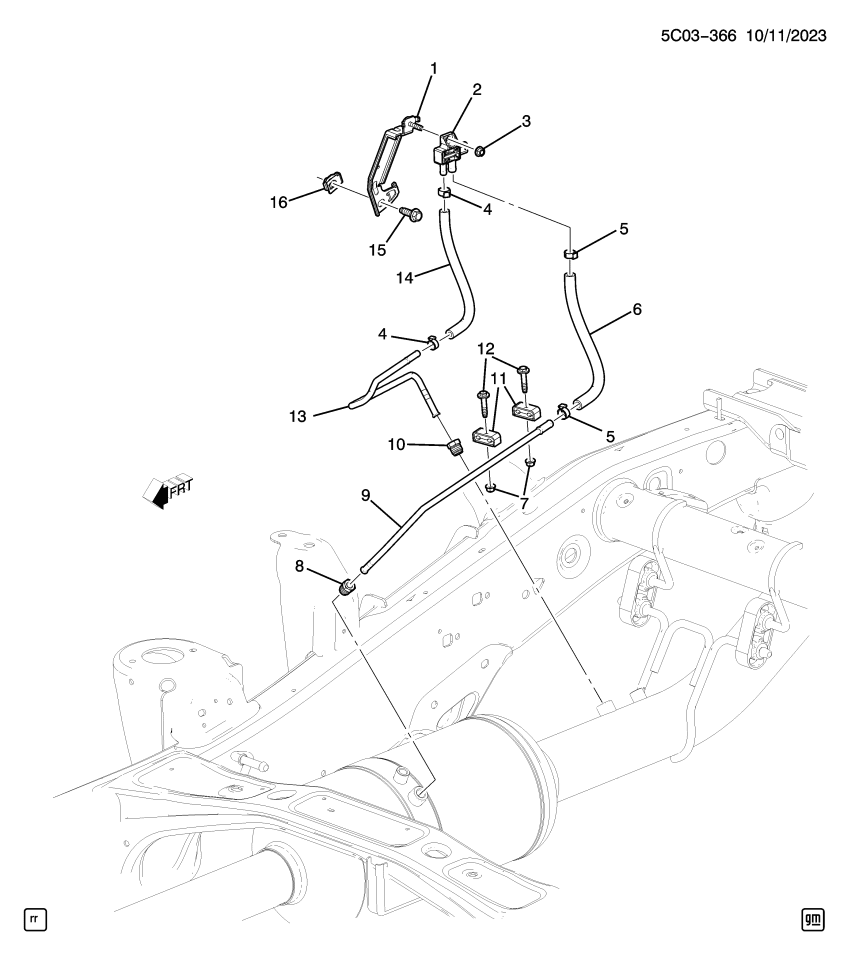 5C03-366 10/11/2023

1
2
3
16
4
15
5
14
6
4
12
11
13
5
10
FRT
9
7
8

rr

gm