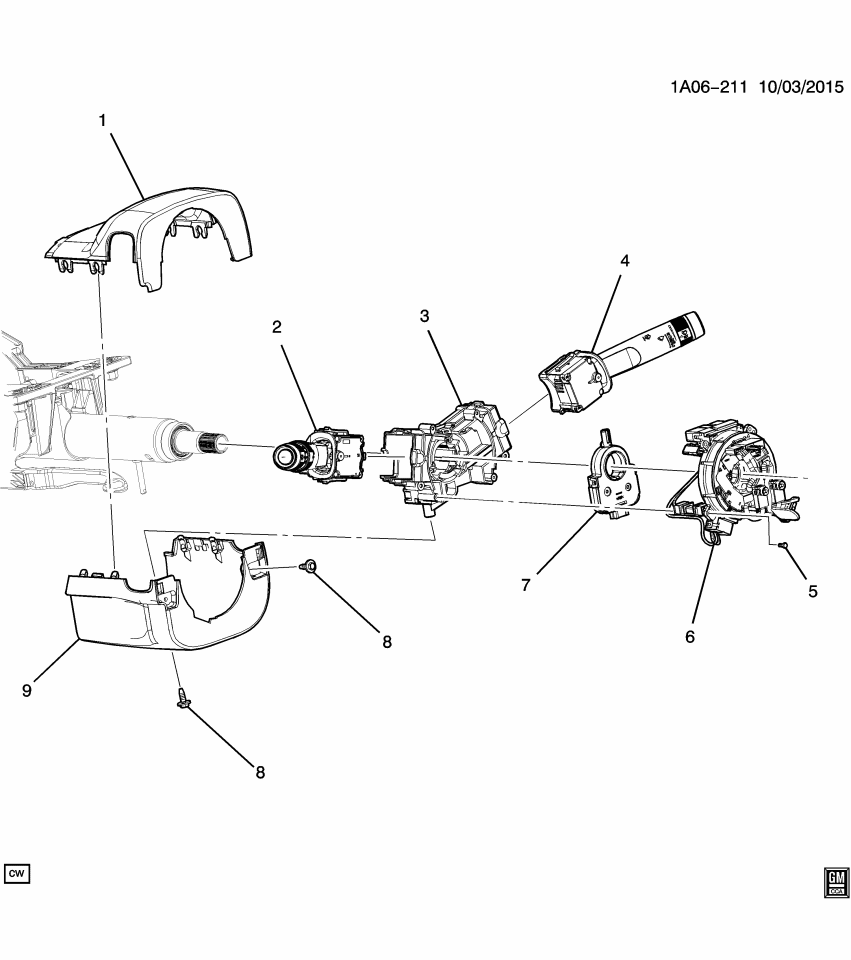 1A06-211 10/03/2015

1

2

3

4

7

5

6

8

9

8

CW

GM