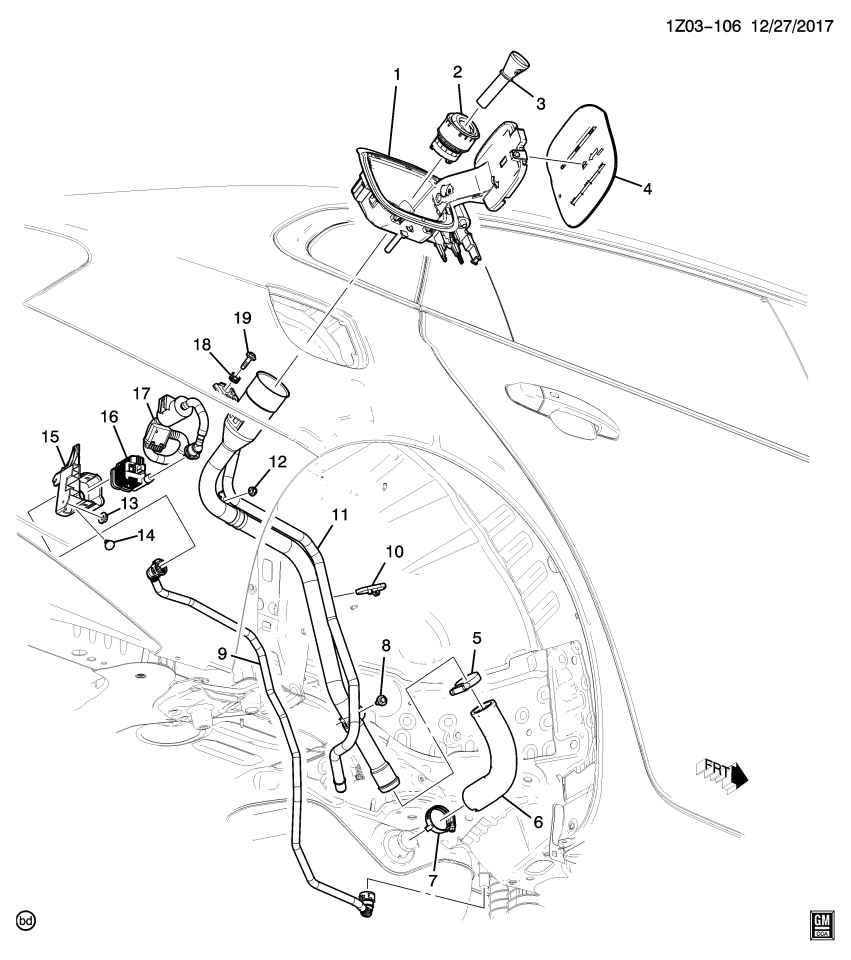 1Z03-106 12/27/2017

1
2
3
4
19
18
17
16
15
12
13
14
11
10
9
8
5
6
7
FRT
bd
GM