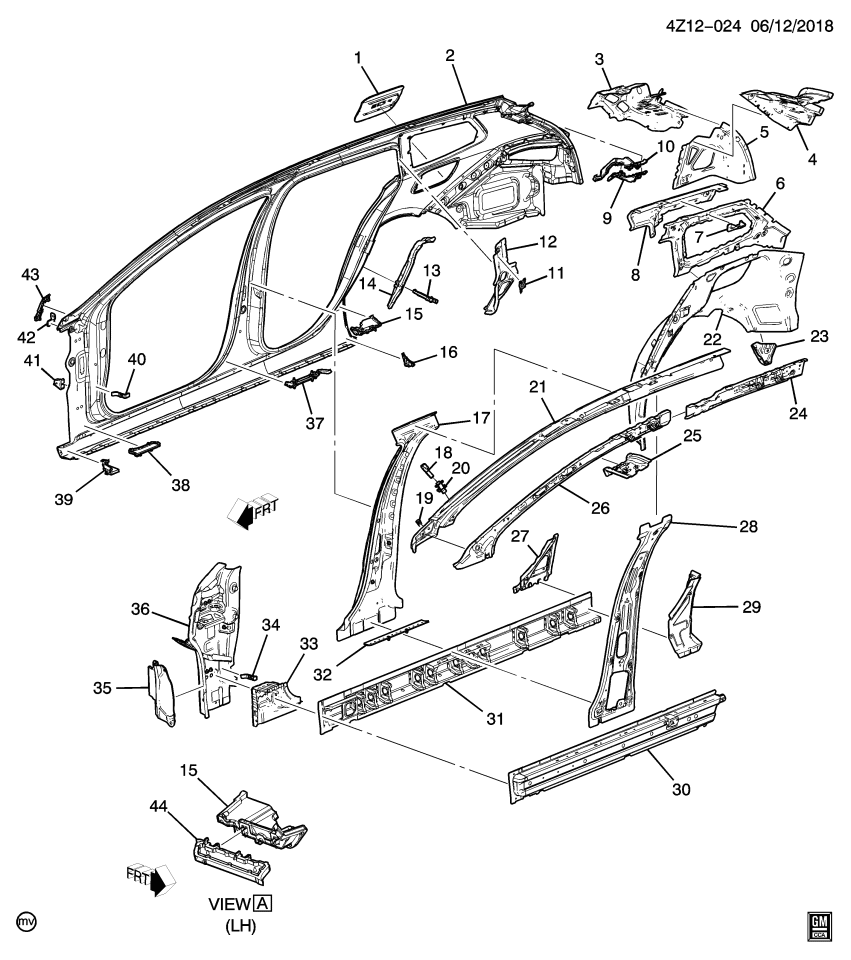 4Z12-024 06/12/2018

1
2
3
4
5
6
7
8
9
10
11
12
13
14
15
16
17
18
19
20
21
22
23
24
25
26
27
28
29
30
31
32
33
34
35
36
37
38
39
40
41
42
43
FRT
15
44
FRT
VIEW A
(LH)
mv
GM
CCA