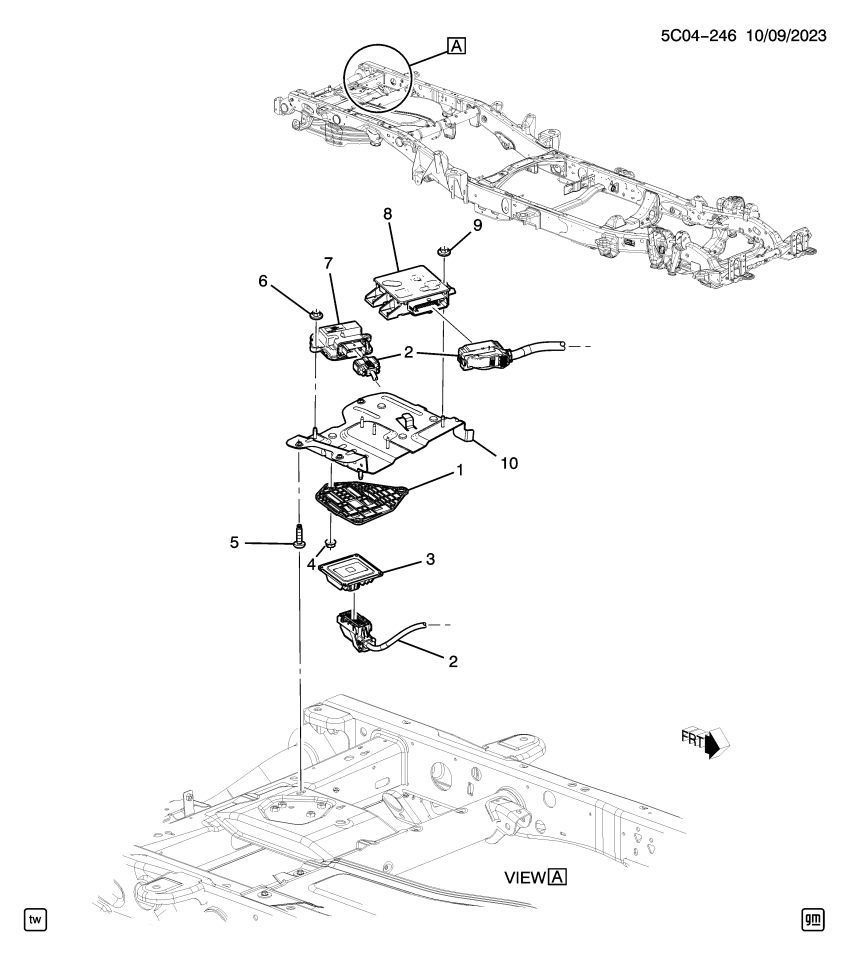 5C04-246 10/09/2023

A

8

9

7

6

2

10

1

5

4

3

2

FRT

VIEW A

tw

gm