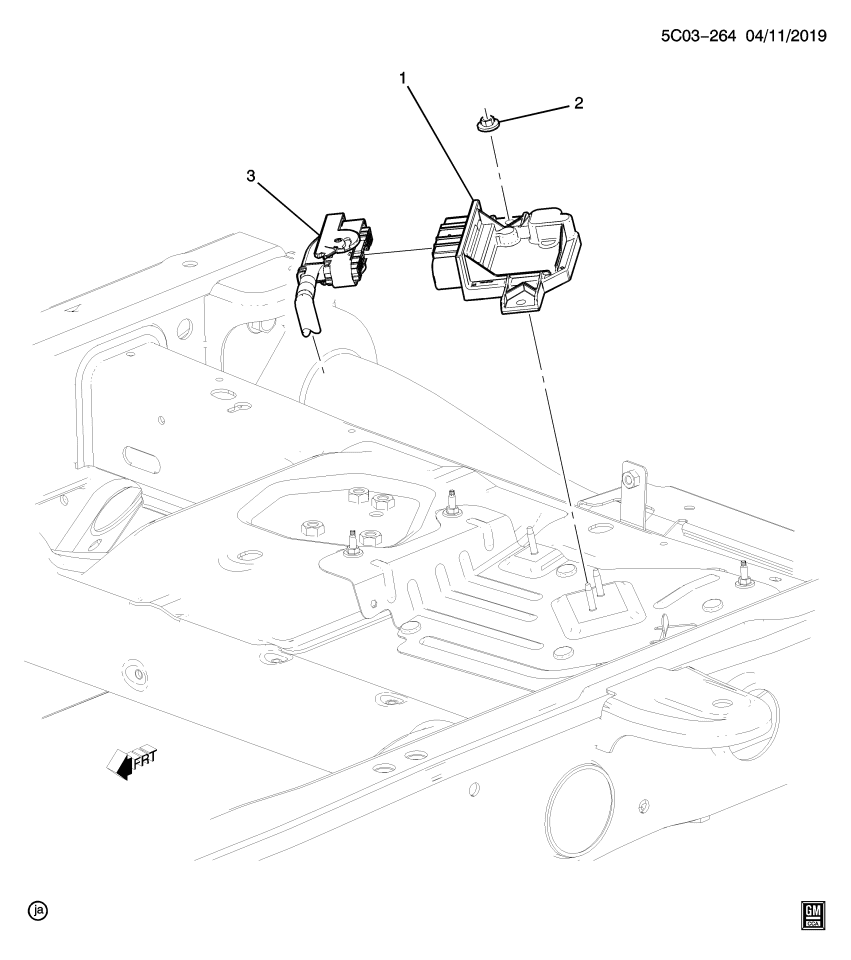 5C03-264 04/11/2019

1

2

3

FRT

ja

GM