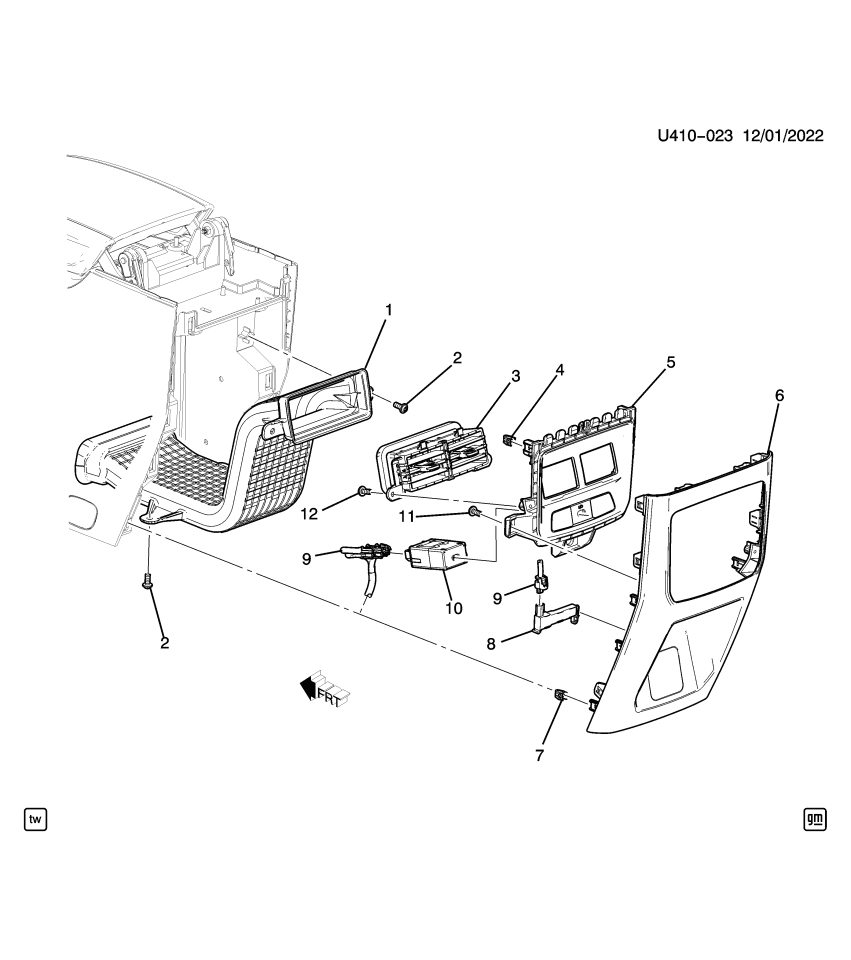 U410-023 12/01/2022

1
2
3
4
5
6
12
11
9
10
9
8
2
FRT
7
tw
gm