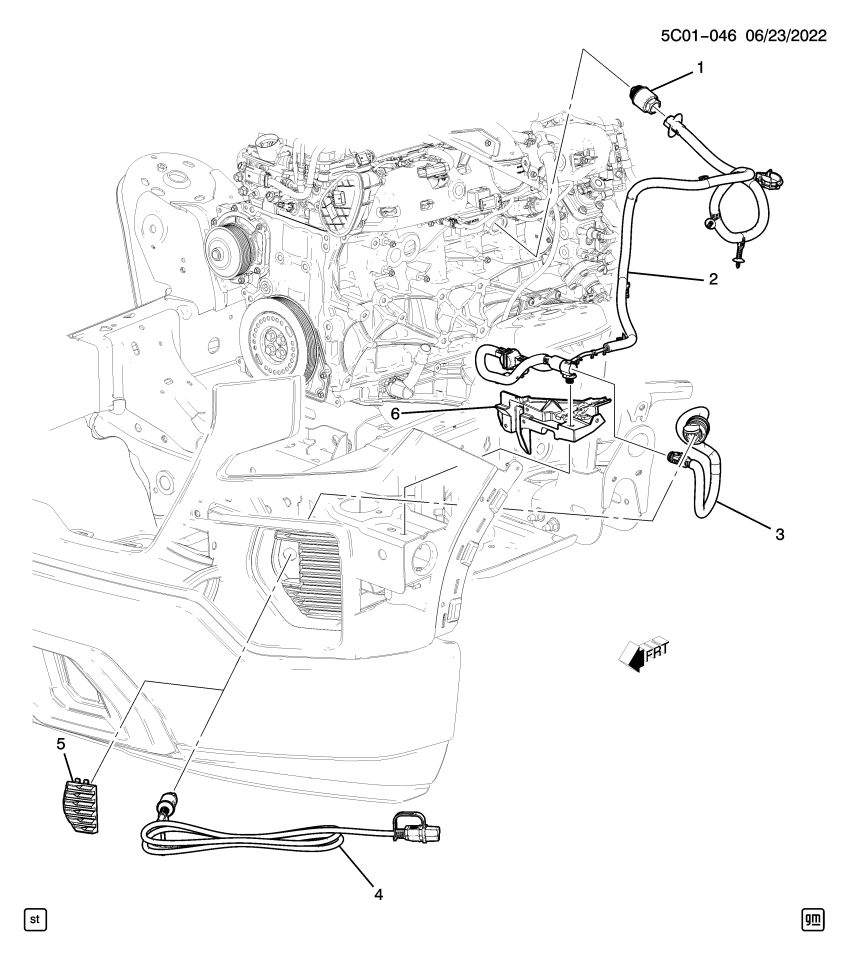 5C01-046 06/23/2022

1

2

6

3

FRT

5

4

st

gm