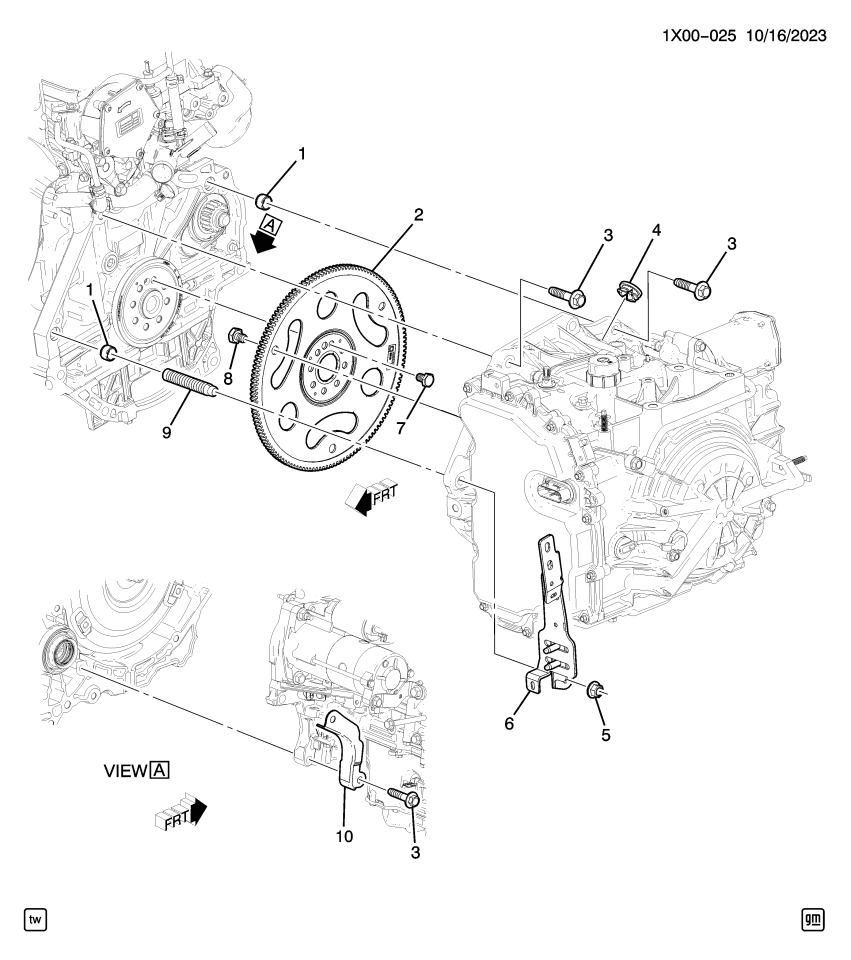 1X00-025 10/16/2023

1
A
2
3
4
3
1
8
7
9
FRT
6
5
VIEW A
FRT
10
3

tw
gm