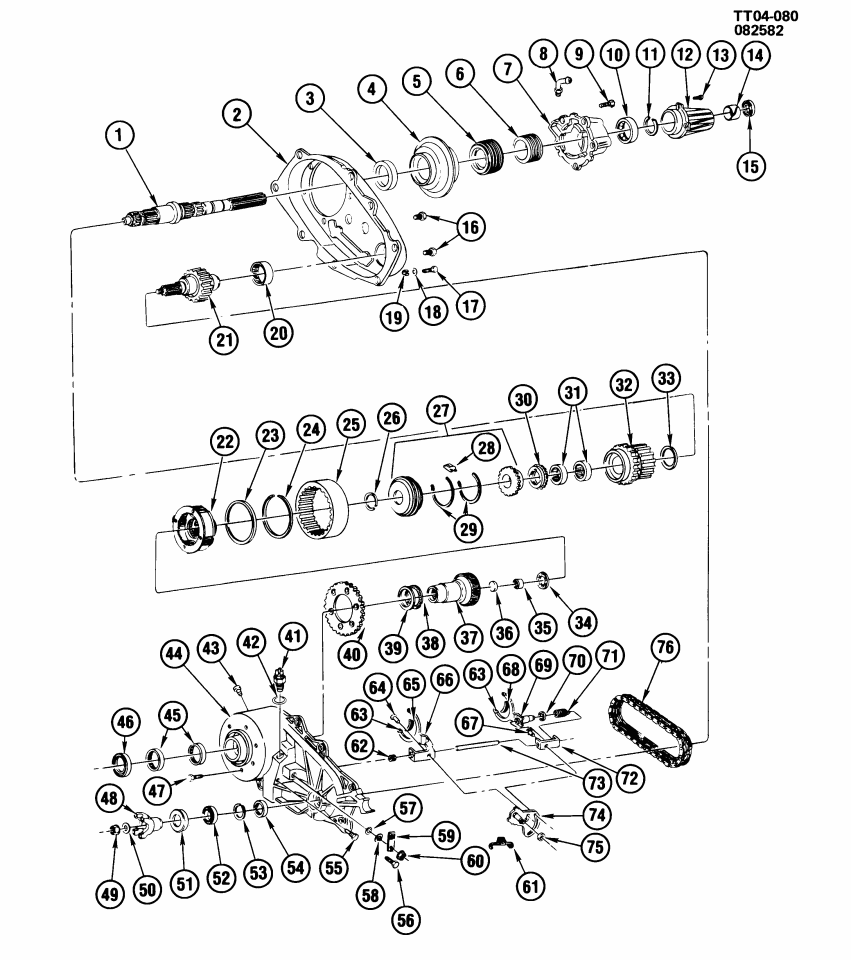 TT04-080
082582

1
2
3
4
5
6
7
8
9
10
11
12
13
14
15
16
17
18
19
20
21
22
23
24
25
26
27
28
29
30
31
32
33
34
35
36
37
38
39
40
41
42
43
44
45
46
47
48
49
50
51
52
53
54
55
56
57
58
59
60
61
62
63
64
65
66
63
67
68
69
70
71
72
73
74
75
76